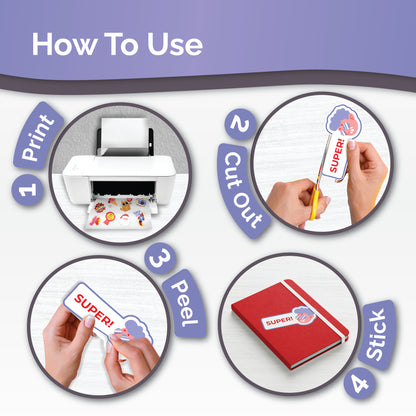 How To Use

1 Print

2 Cut Out

SUPER!

3 Peel

SUPER!

4 Stick

SUPER!